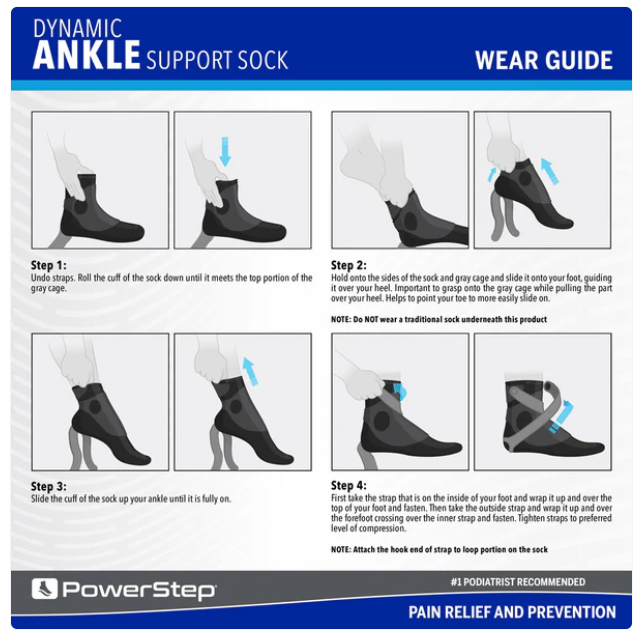 DYNAMIC
ANKLE SUPPORT SOCK

WEAR GUIDE

Step 1:
Undo straps. Roll the cuff of the sock down until it meets the top portion of the gray cage.

Step 2:
Hold onto the sides of the sock and gray cage and slide it onto your foot, guiding it over your heel. Important to grasp onto the gray cage while pulling the part over your heel. Helps to point your toe to more easily slide on.

NOTE: Do NOT wear a traditional sock underneath this product

Step 3:
Slide the cuff of the sock up your ankle until it is fully on.

Step 4:
First take the strap that is on the inside of your foot and wrap it up and over the top of your foot and fasten. Then take the outside strap and wrap it up and over the forefoot crossing over the inner strap and fasten. Tighten straps to preferred level of compression.

NOTE: Attach the hook end of strap to loop portion on the sock

PowerStep

#1 PODIATRIST RECOMMENDED

PAIN RELIEF AND PREVENTION